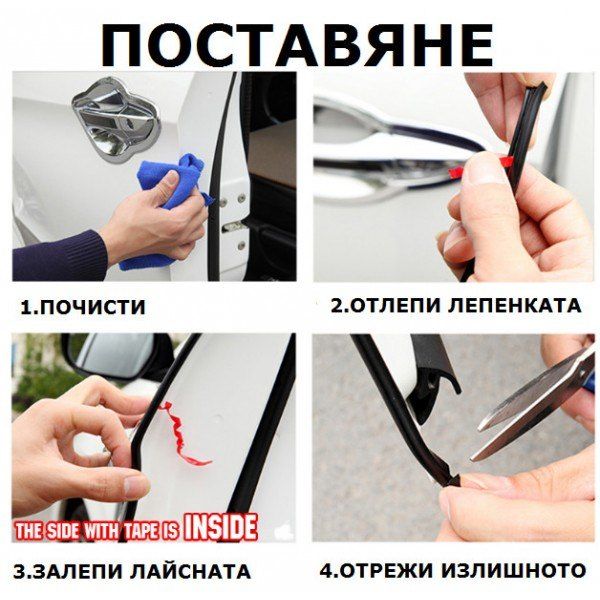 ПОСТАВЯНЕ

1.ПОЧИСТИ

2.ОТЛЕПИ ЛЕПЕНКАТА

THE SIDE WITH TAPE IS INSIDE

3.ЗАЛЕПИ ЛАЙСНАТА

4.ОТРЕЖИ ИЗЛИШНОТО