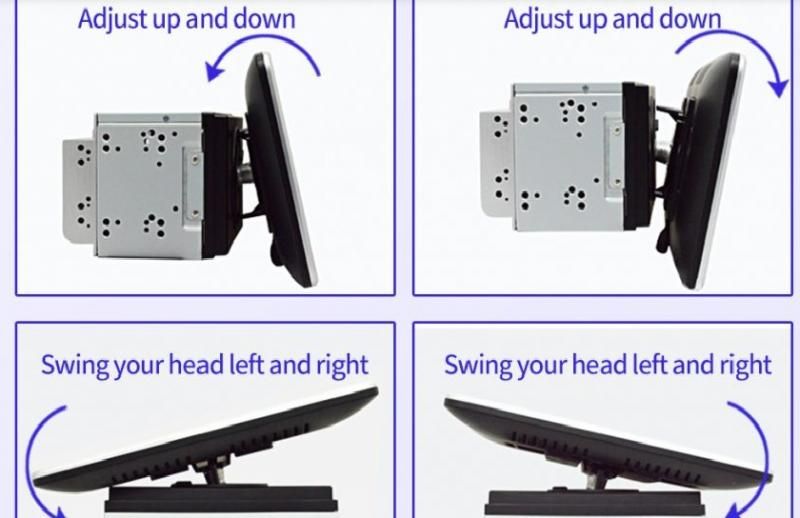 Adjust up and down

Adjust up and down

Swing your head left and right

Swing your head left and right