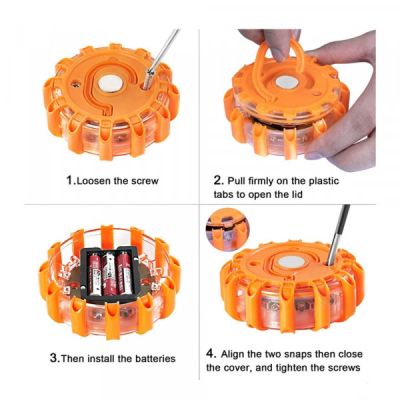 1.Loosen the screw

2. Pull firmly on the plastic tabs to open the lid

3.Then install the batteries

4. Align the two snaps then close the cover, and tighten the screws