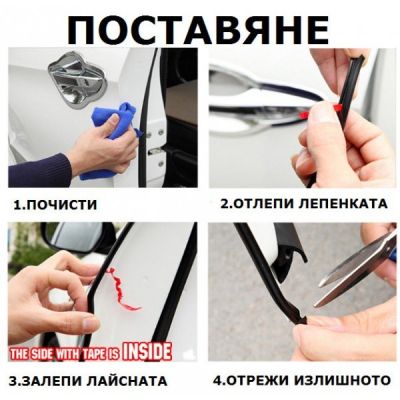 ПОСТАВЯНЕ

1.ПОЧИСТИ

2.ОТЛЕПИ ЛЕПЕНКАТА

THE SIDE WITH TAPE IS INSIDE

3.ЗАЛЕПИ ЛАЙСНАТА

4.ОТРЕЖИ ИЗЛИШНОТО