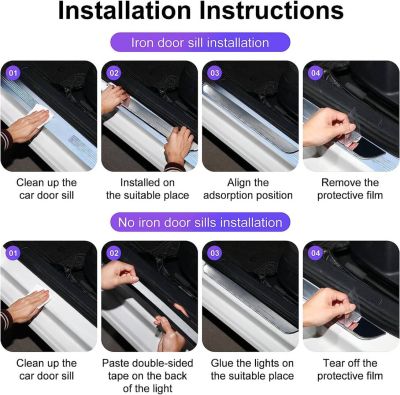 Installation Instructions

Iron door sill installation

01

Clean up the car door sill

02

Installed on the suitable place

03

Align the adsorption position

04

Remove the protective film

No iron door sills installation

01

Clean up the car door sill

02

Paste double-sided tape on the back of the light

03

Glue the lights on the suitable place

04

Tear off the protective film